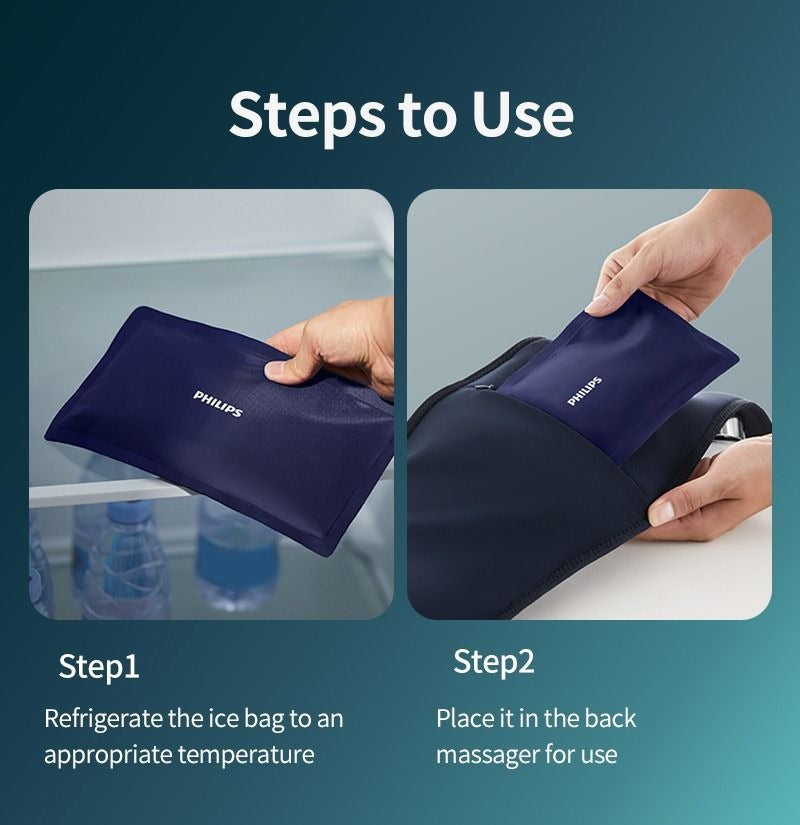 Steps to Use

PHILIPS

PHILIPS

Step1

Refrigerate the ice bag to an appropriate temperature

Step2

Place it in the back massager for use